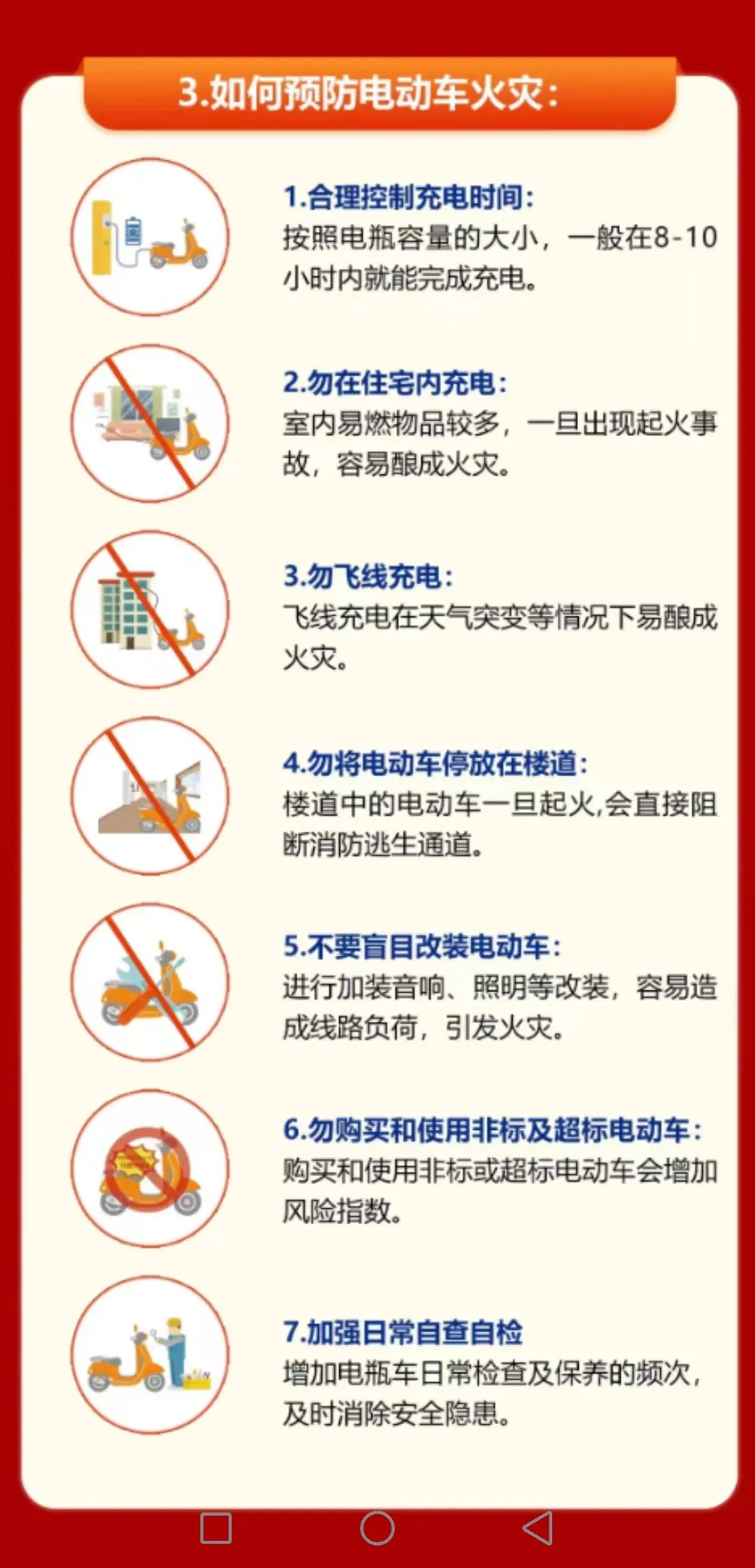 3.如何预防电动车火灾:

1.合理控制充电时间:
按照电瓶容量的大小，一般在8-10小时内就能完成充电。

2.勿在住宅内充电:
室内易燃物品较多，一旦出现起火事故，容易酿成火灾。

3.勿飞线充电:
飞线充电在天气突变等情况下易酿成火灾。

4.勿将电动车停放在楼道:
楼道中的电动车一旦起火,会直接阻断消防逃生通道。

5.不要盲目改装电动车:
进行加装音响、照明等改装，容易造成线路负荷，引发火灾。

6.勿购买和使用非标及超标电动车:
购买和使用非标或超标电动车会增加风险指数。

7.加强日常自查自检
增加电瓶车日常检查及保养的频次，及时消除安全隐患。